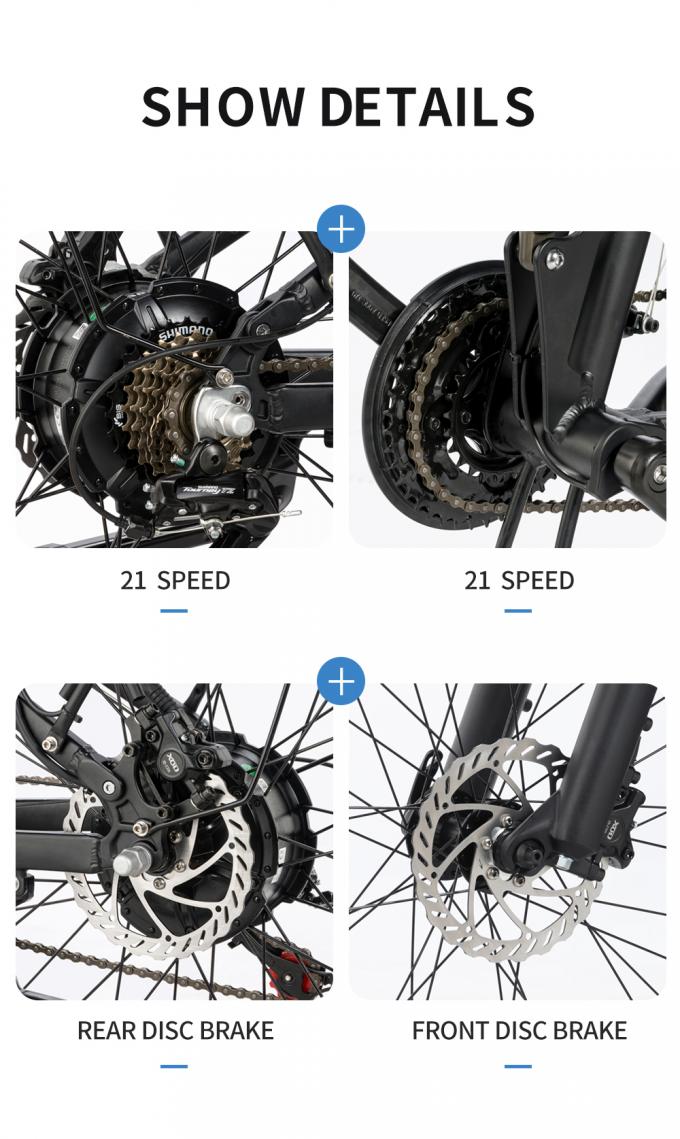 SHOW DETAILS

SHIMANO

Tourney TZ

21 SPEED

21 SPEED

REAR DISC BRAKE

FRONT DISC BRAKE